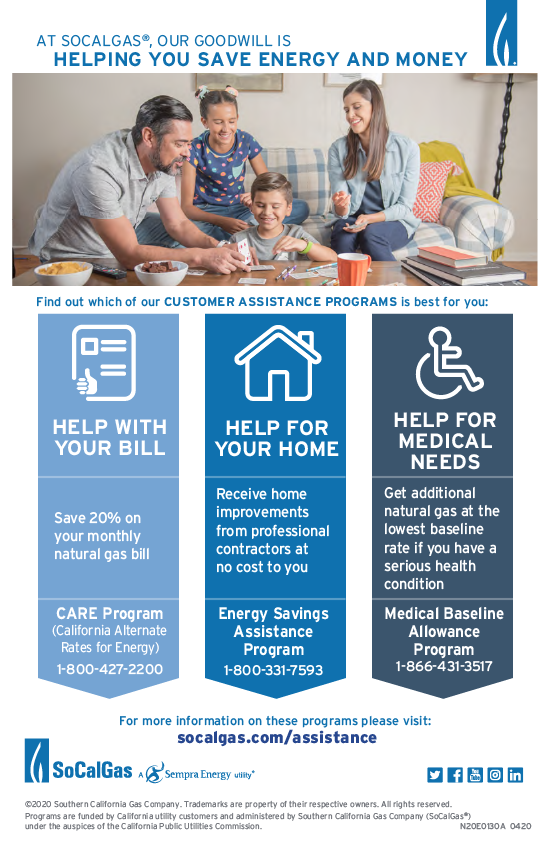 AT SOCALGAS®, OUR GOODWILL IS
HELPING YOU SAVE ENERGY AND MONEY

Find out which of our CUSTOMER ASSISTANCE PROGRAMS is best for you:

HELP WITH YOUR BILL

Save 20% on your monthly natural gas bill

CARE Program
(California Alternate Rates for Energy)
1-800-427-2200

HELP FOR YOUR HOME

Receive home improvements from professional contractors at no cost to you

Energy Savings Assistance Program
1-800-331-7593

HELP FOR MEDICAL NEEDS

Get additional natural gas at the lowest baseline rate if you have a serious health condition

Medical Baseline Allowance Program
1-866-431-3517

For more information on these programs please visit:
socalgas.com/assistance

SoCalGas A Sempra Energy utility®

©2020 Southern California Gas Company. Trademarks are property of their respective owners. All rights reserved.
Programs are funded by California utility customers and administered by Southern California Gas Company (SoCalGas®) under the auspices of the California Public Utilities Commission.

N20E0130A 0420